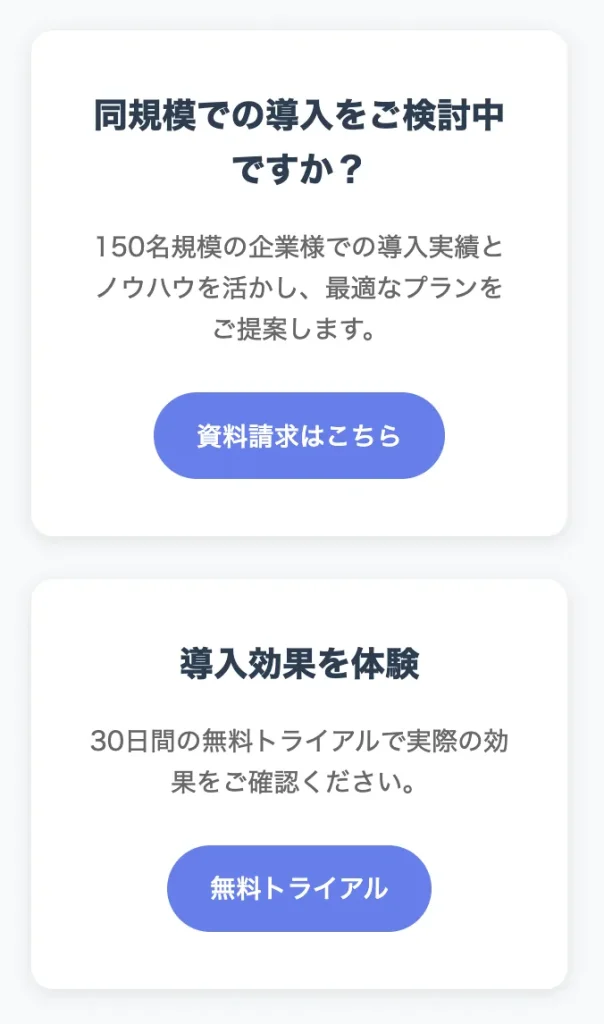 同規模での導入をご検討中ですか？

150名規模の企業様での導入実績とノウハウを活かし、最適なプランをご提案します。

資料請求はこちら

導入効果を体験

30日間の無料トライアルで実際の効果をご確認ください。

無料トライアル